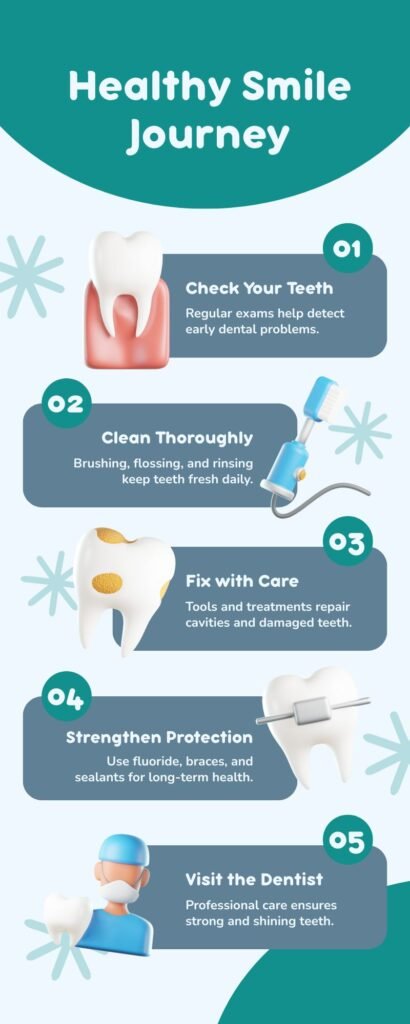 Healthy Smile Journey

01
Check Your Teeth
Regular exams help detect early dental problems.

02
Clean Thoroughly
Brushing, flossing, and rinsing keep teeth fresh daily.

03
Fix with Care
Tools and treatments repair cavities and damaged teeth.

04
Strengthen Protection
Use fluoride, braces, and sealants for long-term health.

05
Visit the Dentist
Professional care ensures strong and shining teeth.